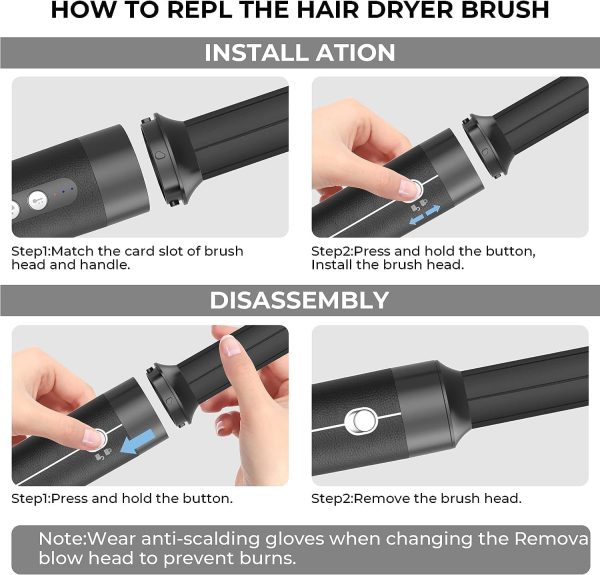 HOW TO REPL THE HAIR DRYER BRUSH

INSTALL ATION

Step1:Match the card slot of brush head and handle.

Step2:Press and hold the button, Install the brush head.

DISASSEMBLY

Step1:Press and hold the button.

Step2:Remove the brush head.

Note:Wear anti-scalding gloves when changing the Remova blow head to prevent burns.