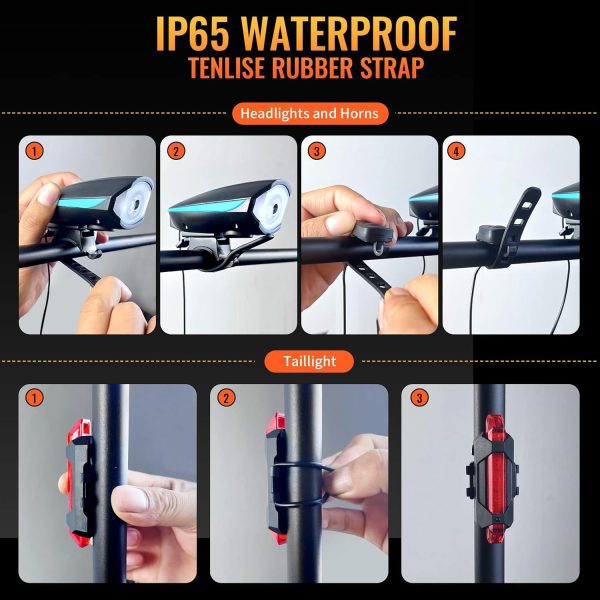 IP65 WATERPROOF
TENLISE RUBBER STRAP

Headlights and Horns

1

2

3

4

Taillight

1

2

3